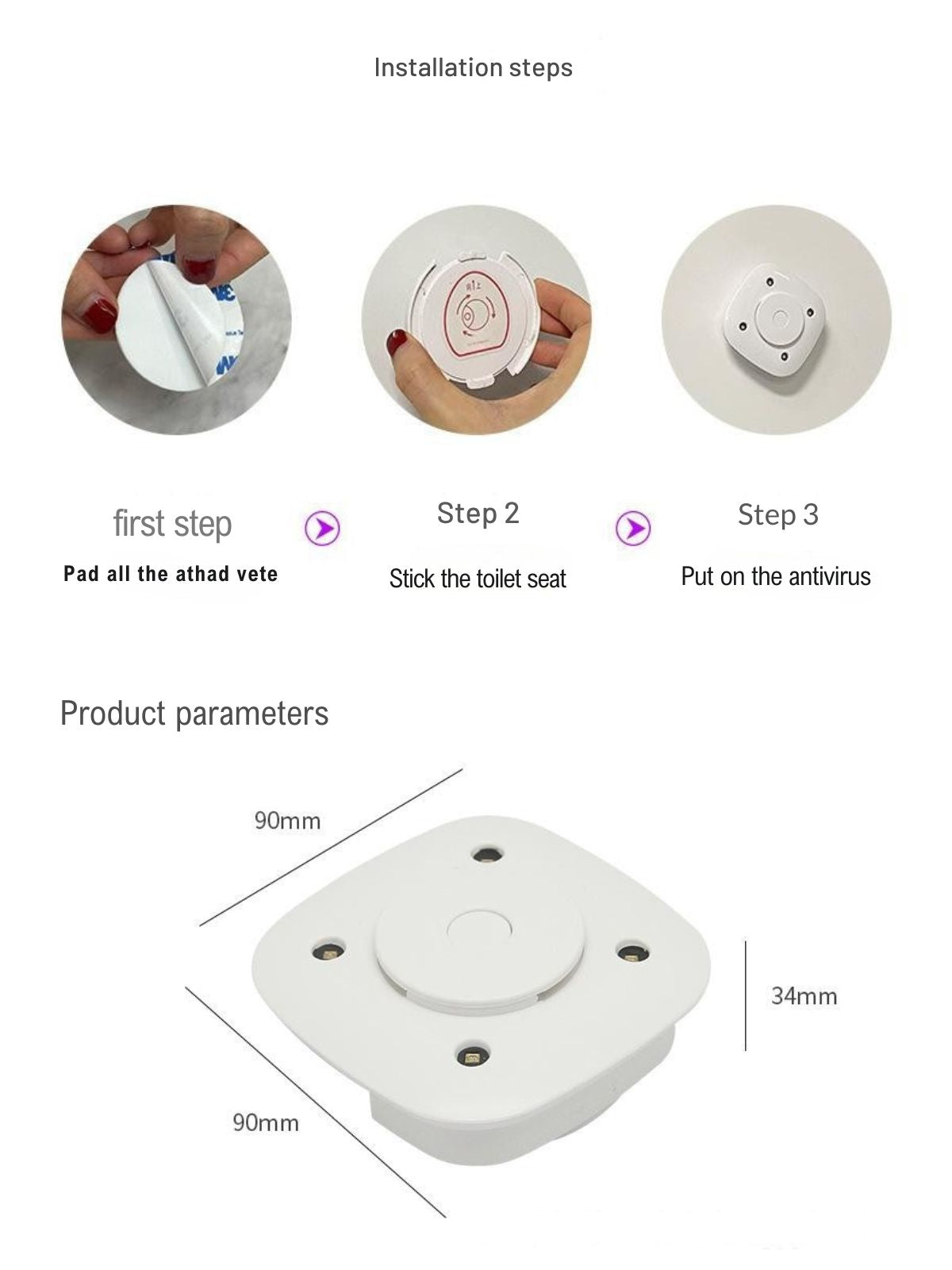 Installation steps

first step

Pad all the athad vete

Step 2

Stick the toilet seat

Step 3

Put on the antivirus

Product parameters

90mm

34mm

90mm